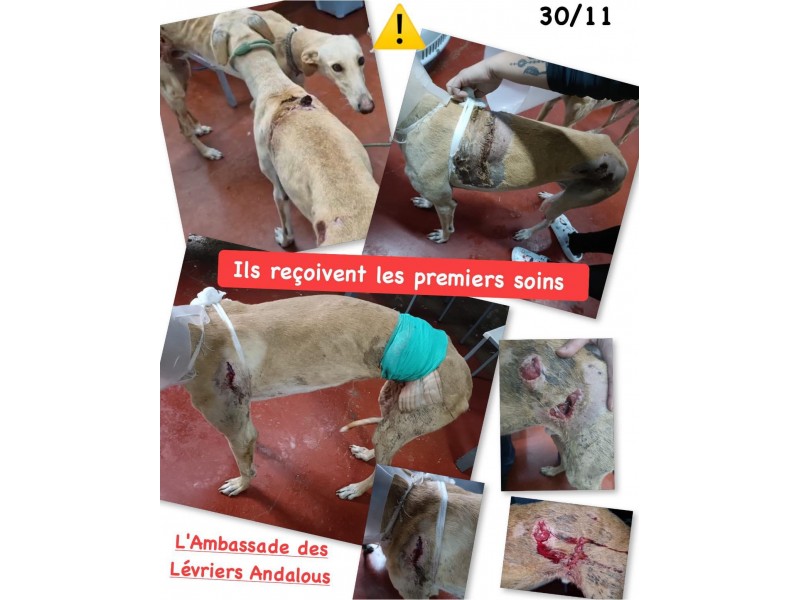 30/11

Ils reçoivent les premiers soins

L'Ambassade des Lévriers Andalous